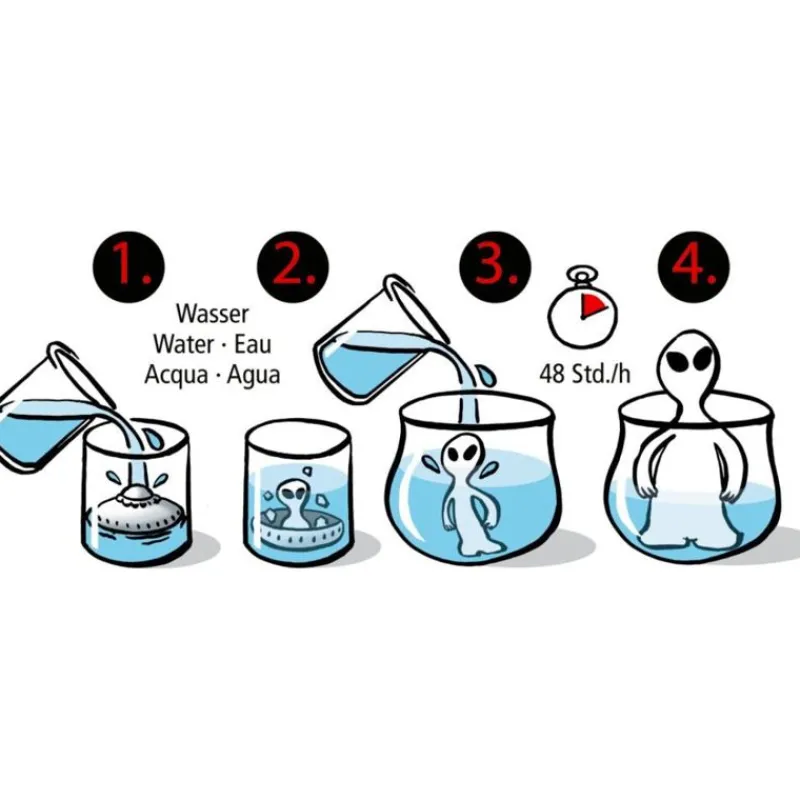 1.

Wasser
Water · Eau
Acqua · Agua

2.

3.

48 Std./h

4.