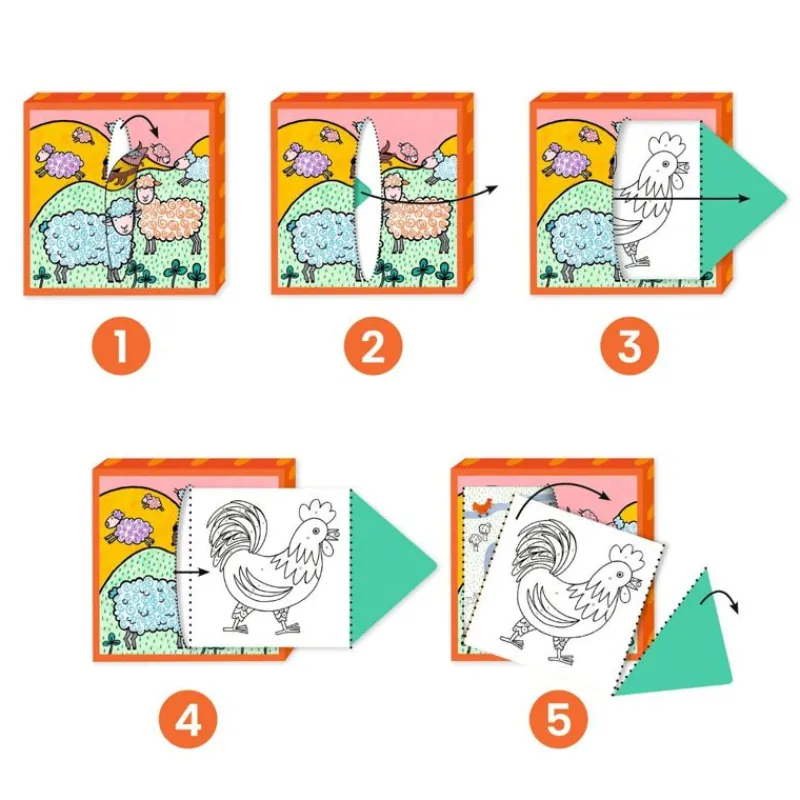 1

2

3

4

5