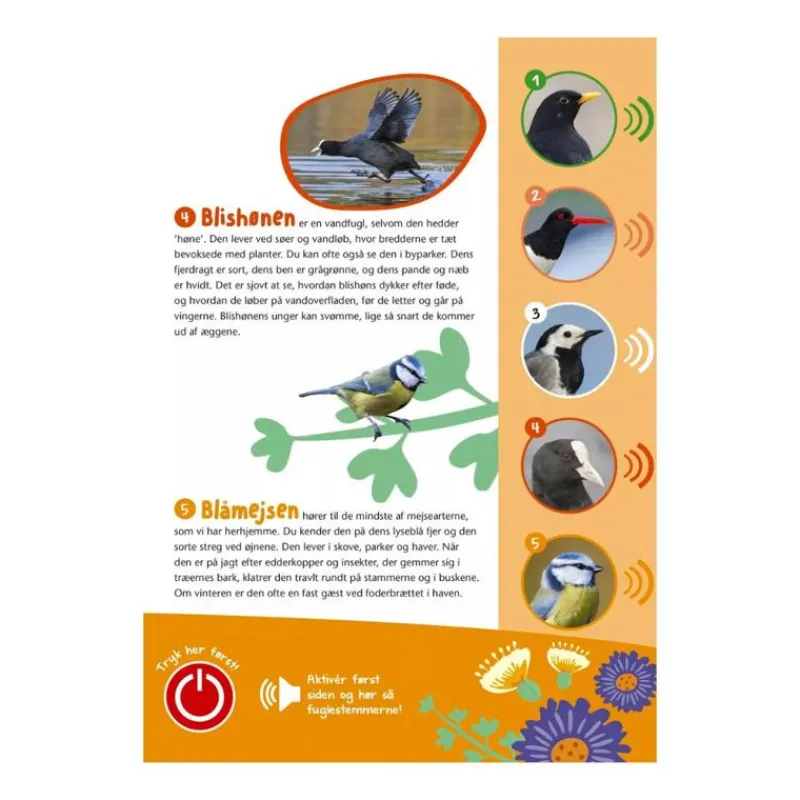 4 Blishønen er en vandfugl, selvom den hedder 'høne'. Den lever ved søer og vandløb, hvor bredderne er tæt bevoksede med planter. Du kan ofte også se den i byparker. Dens fjerdragt er sort, dens ben er grågrønne, og dens pande og næb er hvidt. Det er sjovt at se, hvordan blishøns dykker efter føde, og hvordan de løber på vandoverfladen, før de letter og går på vingerne. Blishønens unger kan svømme, lige så snart de kommer ud af æggene.

5 Blåmejsen hører til de mindste af mejsearterne, som vi har herhjemme. Du kender den på dens lyseblå fjer og den sorte streg ved øjnene. Den lever i skove, parker og haver. Når den er på jagt efter edderkopper og insekter, der gemmer sig i træernes bark, klatrer den travlt rundt på stammerne og i buskene. Om vinteren er den ofte en fast gæst ved foderbrættet i haven.

1

2

3

4

5

Tryk her først!

Aktivér først siden og hør så fuglestemmerne!