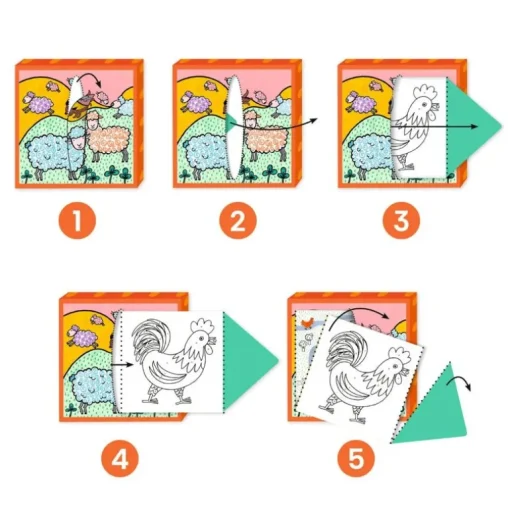 1

2

3

4

5